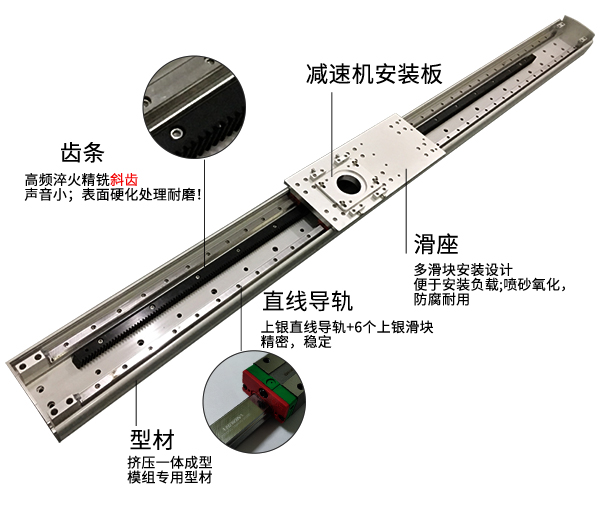 减速机安装板

齿条

高频淬火精铣斜齿
声音小；表面硬化处理耐磨！

滑座

多滑块安装设计
便于安装负载;喷砂氧化,
防腐耐用

直线导轨

上银直线导轨+6个上银滑块
精密，稳定

型材

挤压一体成型
模组专用型材